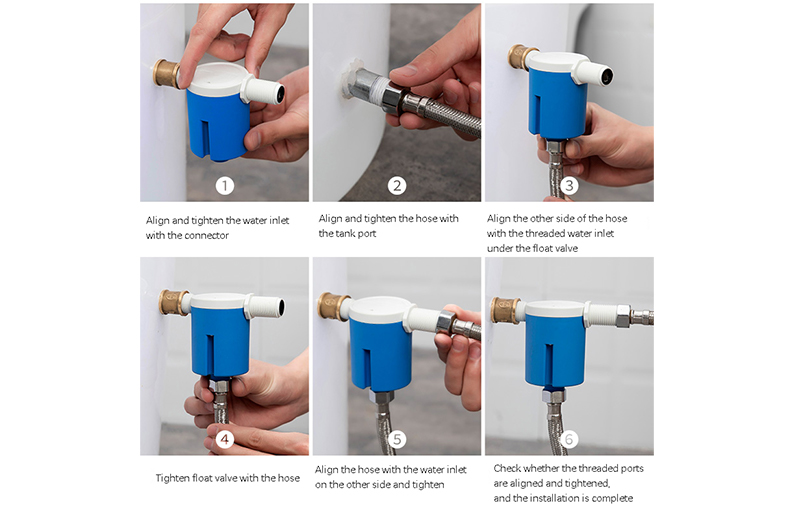 1

Align and tighten the water inlet with the connector

2

Align and tighten the hose with the tank port

3

Align the other side of the hose with the threaded water inlet under the float valve

4

Tighten float valve with the hose

5

Align the hose with the water inlet on the other side and tighten

6

Check whether the threaded ports are aligned and tightened, and the installation is complete