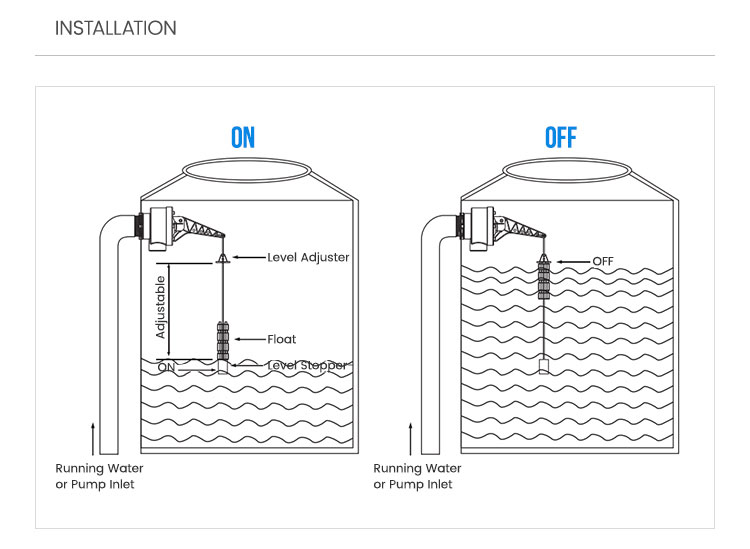 INSTALLATION

ON

Level Adjuster

Adjustable

Float

ON

Level Stopper

Running Water or Pump Inlet

OFF

OFF

Running Water or Pump Inlet